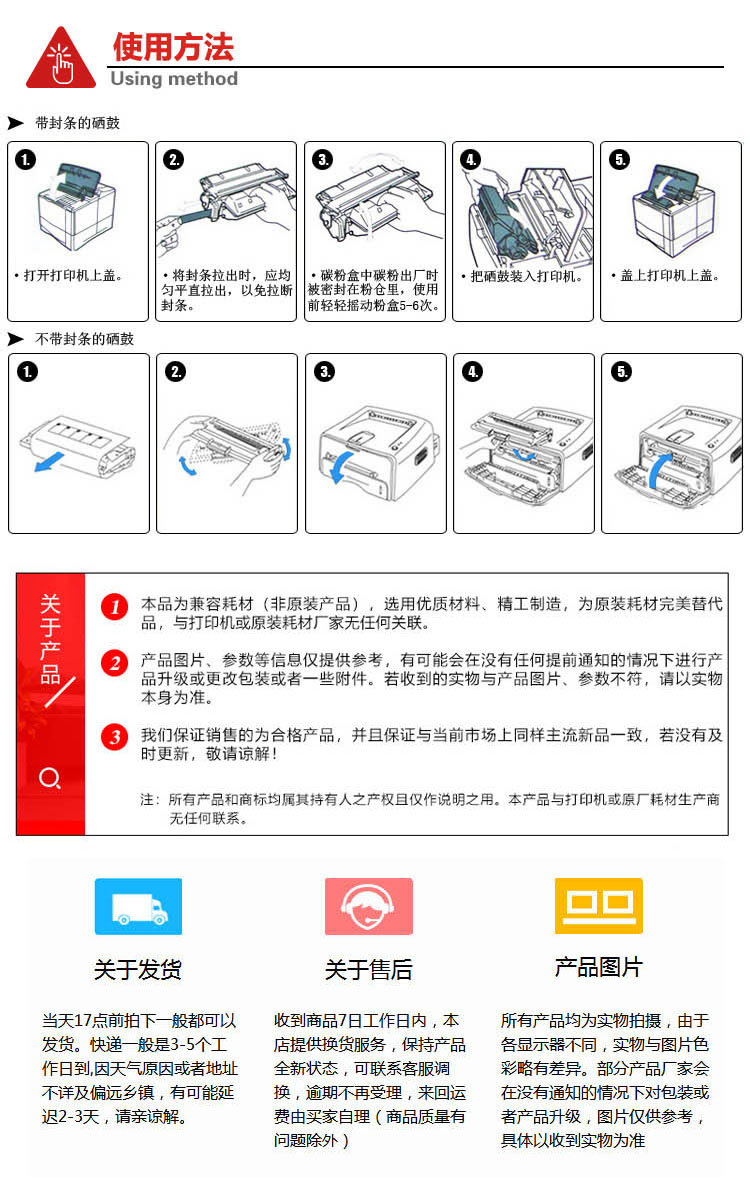 使用方法
Using method

带封条的硒鼓

1. • 打开打印机上盖。

2. • 将封条拉出时，应均匀平直拉出，以免拉断封条。

3. • 碳粉盒中碳粉出厂时被密封在粉仓里，使用前轻轻摇动粉盒5-6次。

4. • 把硒鼓装入打印机。

5. • 盖上打印机上盖。

不带封条的硒鼓

1.

2.

3.

4.

5.

关于产品

1 本品为兼容耗材（非原装产品），选用优质材料、精工制造，为原装耗材完美替代品，与打印机或原装耗材厂家无任何关联。

2 产品图片、参数等信息仅提供参考，有可能会在没有任何提前通知的情况下进行产品升级或更改包装或者一些附件。若收到的实物与产品图片、参数不符，请以实物本身为准。

3 我们保证销售的为合格产品，并且保证与当前市场上同样主流新品一致，若没有及时更新，敬请谅解！

注：所有产品和商标均属其持有人之产权且仅作说明之用。本产品与打印机或原厂耗材生产商无任何联系。

关于发货

当天17点前拍下一般都可以发货。快递一般是3-5个工作日到,因天气原因或者地址不详及偏远乡镇，有可能延迟2-3天，请亲谅解。

关于售后

收到商品7日工作日内，本店提供换货服务，保持产品全新状态，可联系客服调换，逾期不再受理，来回运费由买家自理（商品质量有问题除外）

产品图片

所有产品均为实物拍摄，由于各显示器不同，实物与图片色彩略有差异。部分产品厂家会在没有通知的情况下对包装或者产品升级，图片仅供参考，具体以收到实物为准