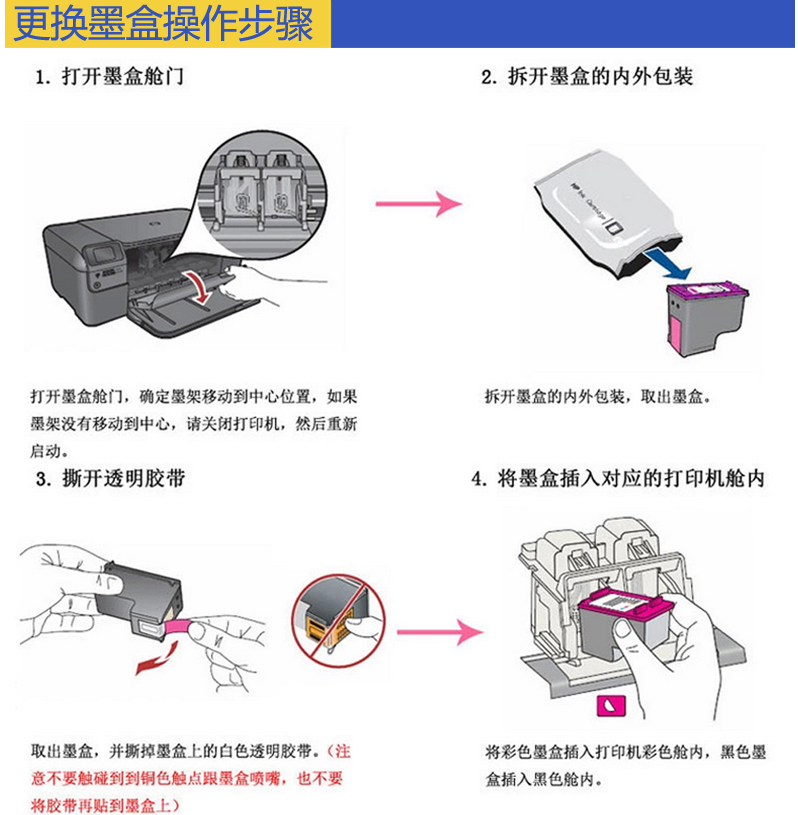 更换墨盒操作步骤

1. 打开墨盒舱门

打开墨盒舱门，确定墨架移动到中心位置，如果墨架没有移动到中心，请关闭打印机，然后重新启动。

2. 拆开墨盒的内外包装

拆开墨盒的内外包装，取出墨盒。

3. 撕开透明胶带

取出墨盒，并撕掉墨盒上的白色透明胶带。（注意不要触碰到铜色触点跟墨盒喷嘴，也不要将胶带再贴到墨盒上）

4. 将墨盒插入对应的打印机舱内

将彩色墨盒插入打印机彩色舱内，黑色墨盒插入黑色舱内。