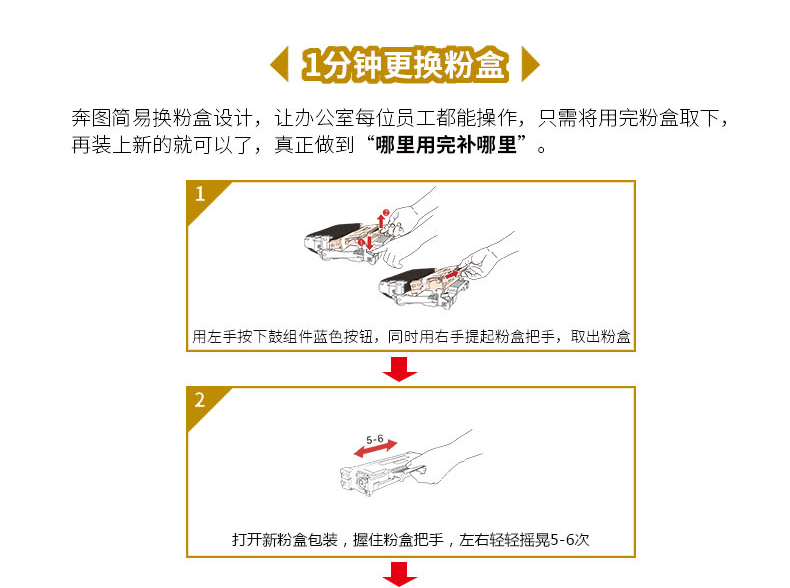 1分钟更换粉盒

奔图简易换粉盒设计，让办公室每位员工都能操作，只需将用完粉盒取下，再装上新的就可以了，真正做到“哪里用完补哪里”。

1

用左手按下鼓组件蓝色按钮，同时用右手提起粉盒把手，取出粉盒

2

5-6

打开新粉盒包装，握住粉盒把手，左右轻轻摇晃5-6次