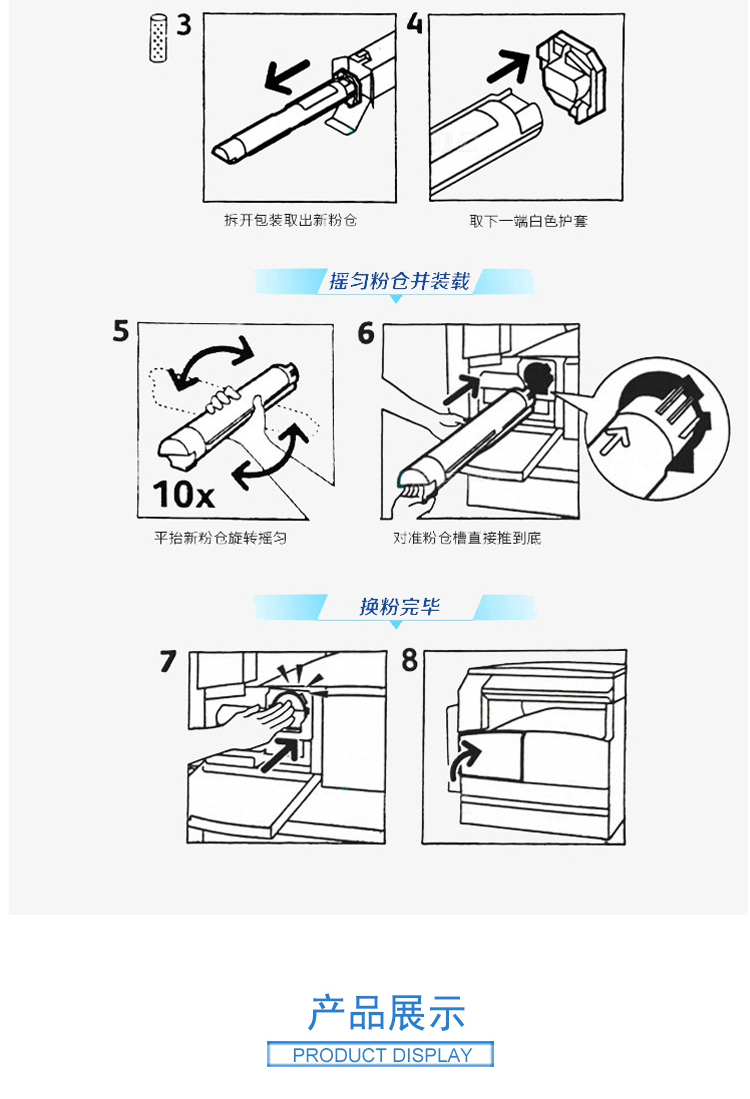 3

4

拆开包装取出新粉仓

取下一端白色护套

摇匀粉仓并装载

5

6

10x

平抬新粉仓旋转摇匀

对准粉仓槽直接推到底

换粉完毕

7

8

产品展示

PRODUCT DISPLAY