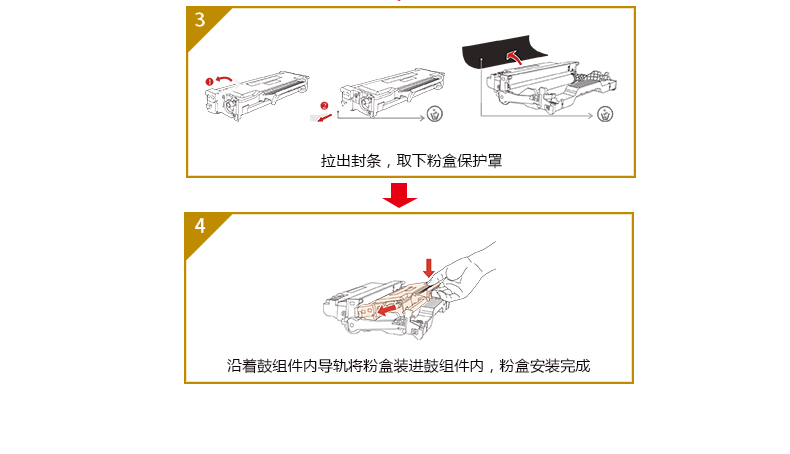 3

1

2

拉出封条，取下粉盒保护罩

4

沿着鼓组件内导轨将粉盒装进鼓组件内，粉盒安装完成