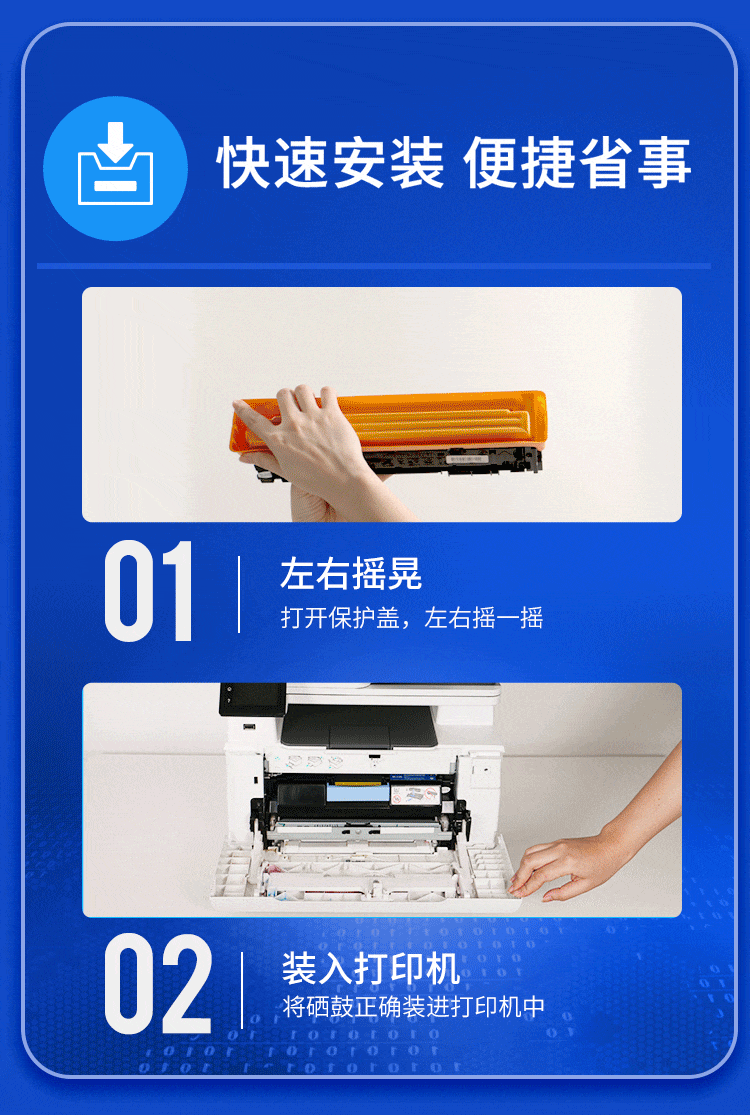 快速安装 便捷省事

01
左右摇晃
打开保护盖，左右摇一摇

02
装入打印机
将硒鼓正确装进打印机中