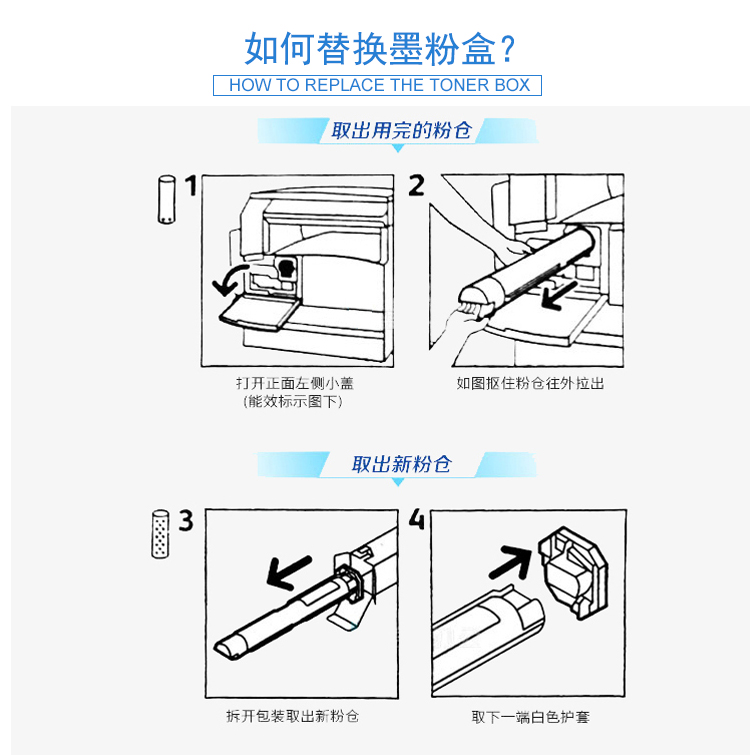 如何替换墨粉盒？
HOW TO REPLACE THE TONER BOX

取出用完的粉仓

1

2

打开正面左侧小盖
(能效标示图下)

如图抠住粉仓往外拉出

取出新粉仓

3

4

拆开包装取出新粉仓

取下一端白色护套