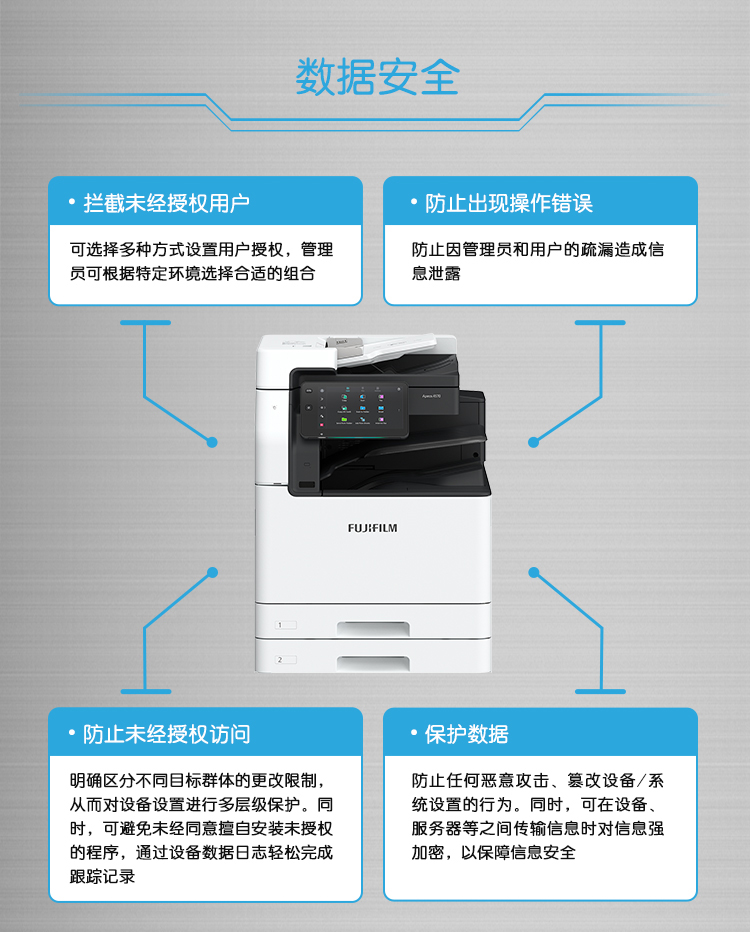 数据安全

• 拦截未经授权用户

可选择多种方式设置用户授权，管理员可根据特定环境选择合适的组合

• 防止出现操作错误

防止因管理员和用户的疏漏造成信息泄露

FUJIFILM

1

2

• 防止未经授权访问

明确区分不同目标群体的更改限制，从而对设备设置进行多层级保护。同时，可避免未经同意擅自安装未授权的程序，通过设备数据日志轻松完成跟踪记录

• 保护数据

防止任何恶意攻击、篡改设备/系统设置的行为。同时，可在设备、服务器等之间传输信息时对信息强加密，以保障信息安全