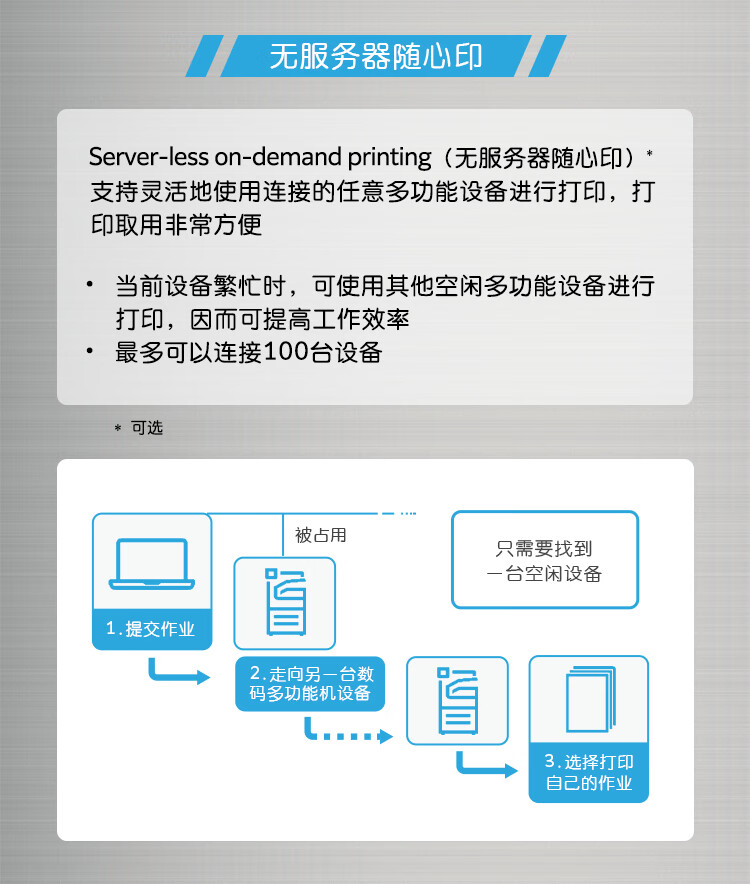 无服务器随心印

Server-less on-demand printing（无服务器随心印）* 支持灵活地使用连接的任意多功能设备进行打印，打印取用非常方便

• 当前设备繁忙时，可使用其他空闲多功能设备进行打印，因而可提高工作效率
• 最多可以连接100台设备

* 可选

被占用

只需要找到一台空闲设备

1.提交作业

2.走向另一台数码多功能机设备

3.选择打印自己的作业