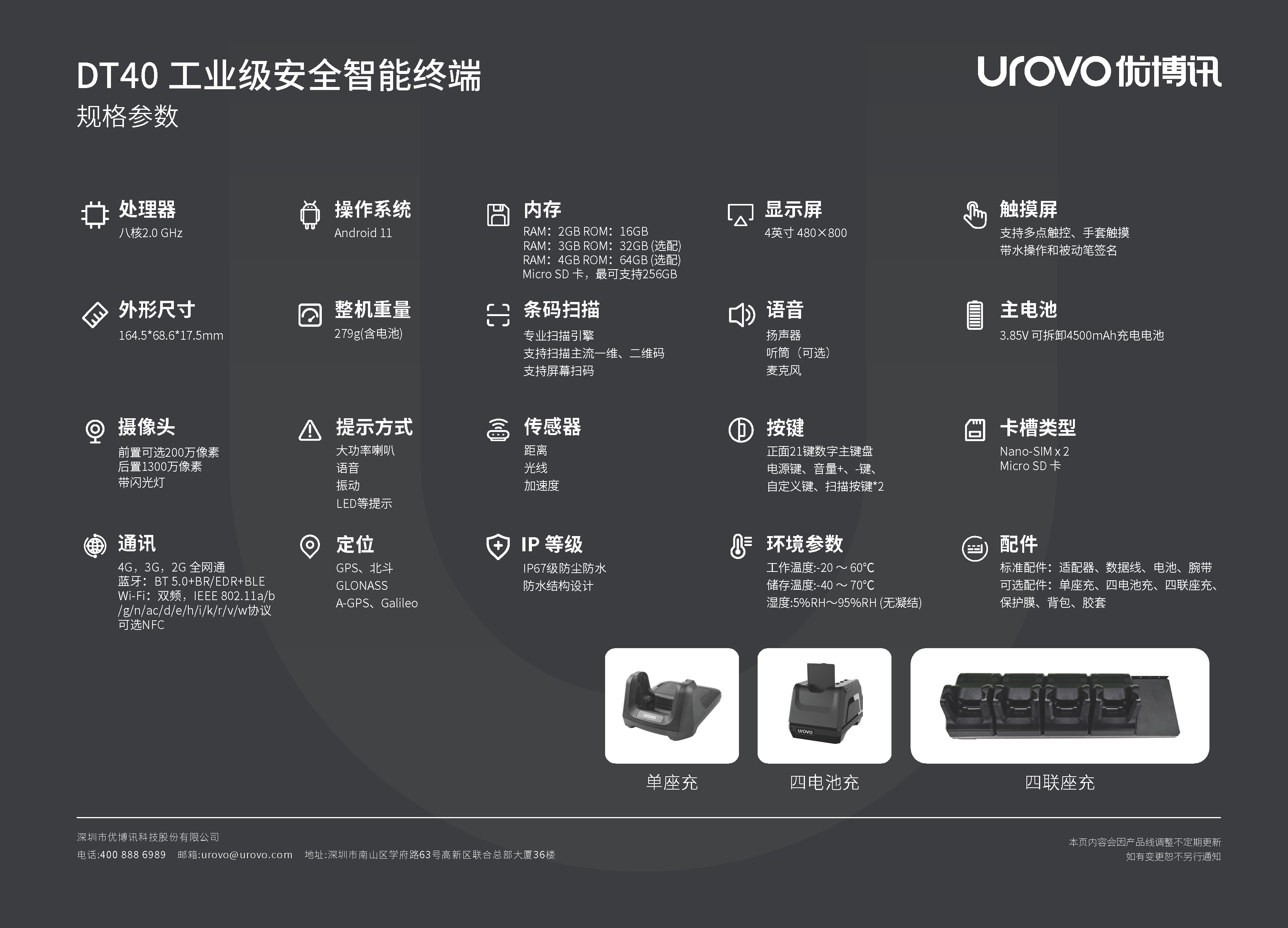 DT40 工业级安全智能终端
规格参数

urovo 优博讯

处理器
八核2.0 GHz

操作系统
Android 11

内存
RAM：2GB ROM：16GB
RAM：3GB ROM：32GB (选配)
RAM：4GB ROM：64GB (选配)
Micro SD 卡，最可支持256GB

显示屏
4英寸 480×800

触摸屏
支持多点触控、手套触摸
带水操作和被动笔签名

外形尺寸
164.5*68.6*17.5mm

整机重量
279g(含电池)

条码扫描
专业扫描引擎
支持扫描主流一维、二维码
支持屏幕扫码

语音
扬声器
听筒（可选）
麦克风

主电池
3.85V 可拆卸4500mAh充电电池

摄像头
前置可选200万像素
后置1300万像素
带闪光灯

提示方式
大功率喇叭
语音
振动
LED等提示

传感器
距离
光线
加速度

按键
正面21键数字主键盘
电源键、音量+、-键、
自定义键、扫描按键*2

卡槽类型
Nano-SIM x 2
Micro SD 卡

通讯
4G，3G，2G 全网通
蓝牙：BT 5.0+BR/EDR+BLE
Wi-Fi：双频，IEEE 802.11a/b/g/n/ac/d/e/h/i/k/r/v/w协议
可选NFC

定位
GPS、北斗
GLONASS
A-GPS、Galileo

IP 等级
IP67级防尘防水
防水结构设计

环境参数
工作温度:-20 ～ 60°C
储存温度:-40 ～ 70°C
湿度:5%RH～95%RH (无凝结)

配件
标准配件：适配器、数据线、电池、腕带
可选配件：单座充、四电池充、四联座充、保护膜、背包、胶套

urovo

urovo

单座充
四电池充
四联座充

深圳市优博讯科技股份有限公司
电话:400 888 6989 邮箱:urovo@urovo.com 地址:深圳市南山区学府路63号高新区联合总部大厦36楼

本页内容会因产品线调整不定期更新
如有变更恕不另行通知