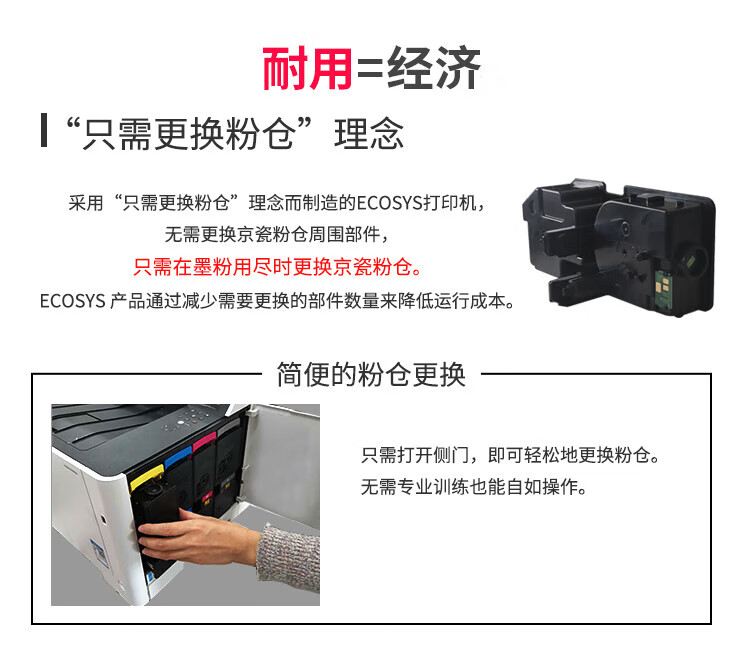 耐用=经济

“只需更换粉仓”理念

采用“只需更换粉仓”理念而制造的ECOSYS打印机，
无需更换京瓷粉仓周围部件，
只需在墨粉用尽时更换京瓷粉仓。
ECOSYS 产品通过减少需要更换的部件数量来降低运行成本。

简便的粉仓更换

只需打开侧门，即可轻松地更换粉仓。
无需专业训练也能自如操作。