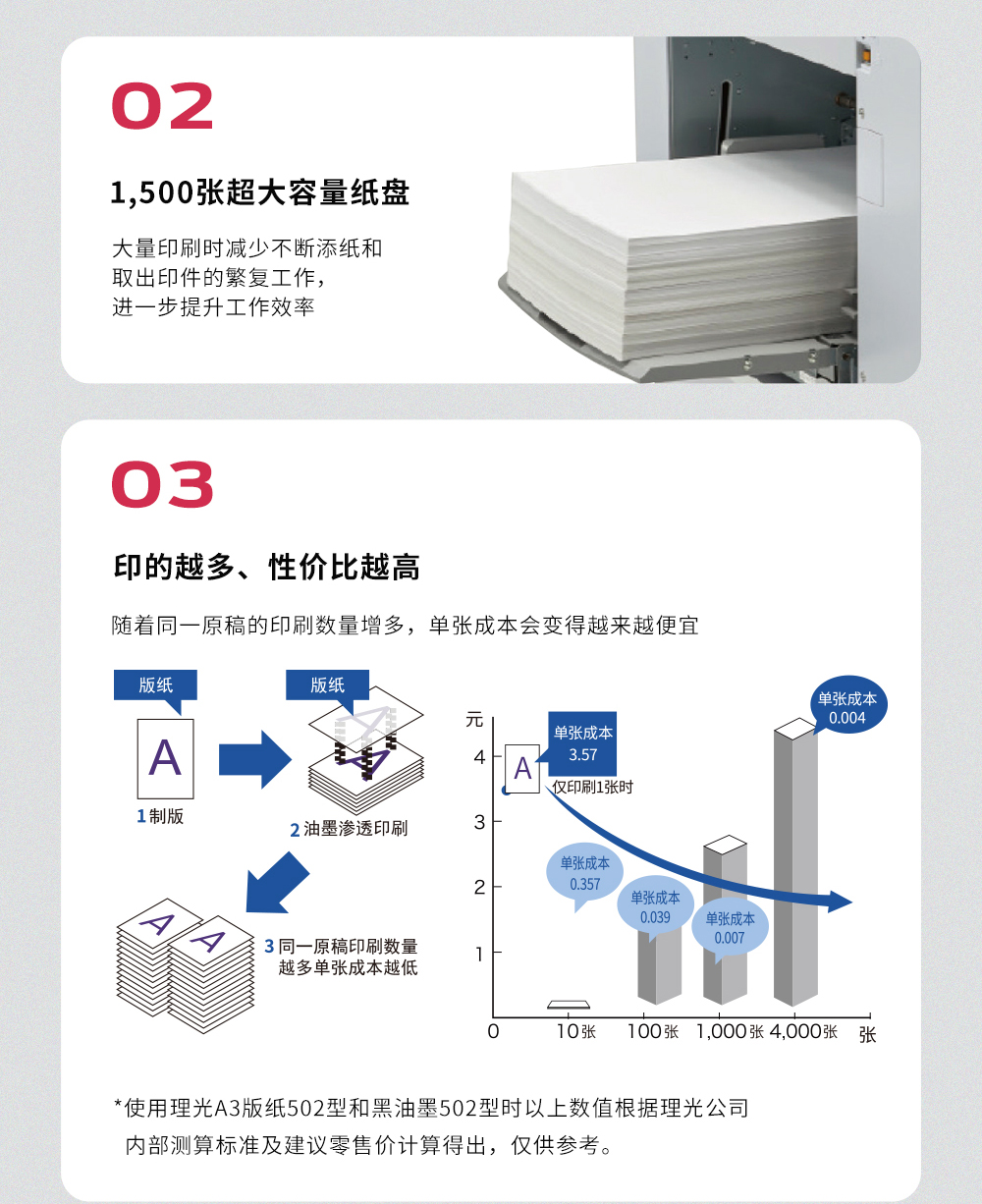 02

1,500张超大容量纸盘

大量印刷时减少不断添纸和取出印件的繁复工作，进一步提升工作效率

03

印的越多、性价比越高

随着同一原稿的印刷数量增多，单张成本会变得越来越便宜

版纸

A

1 制版

版纸

2 油墨渗透印刷

3 同一原稿印刷数量越多单张成本越低

元

4

3

2

1

0

A

单张成本 3.57

仅印刷1张时

单张成本 0.357

单张成本 0.039

单张成本 0.007

单张成本 0.004

10张 100张 1,000张 4,000张 张

*使用理光A3版纸502型和黑油墨502型时以上数值根据理光公司内部测算标准及建议零售价计算得出，仅供参考。