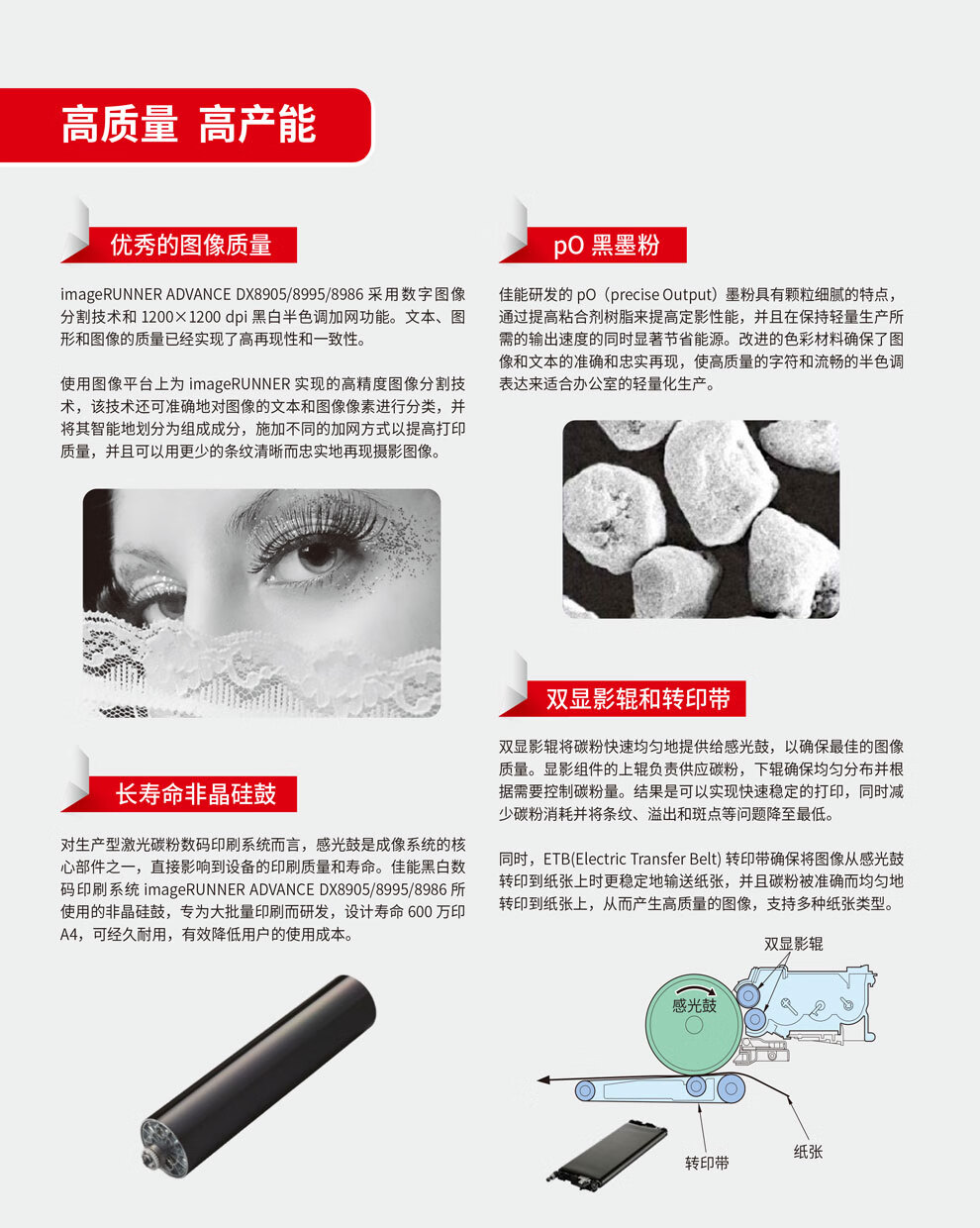 高质量 高产能

优秀的图像质量

imageRUNNER ADVANCE DX8905/8995/8986 采用数字图像分割技术和 1200×1200 dpi 黑白半色调加网功能。文本、图形和图像的质量已经实现了高再现性和一致性。

使用图像平台上为 imageRUNNER 实现的高精度图像分割技术，该技术还可准确地对图像的文本和图像像素进行分类，并将其智能地划分为组成成分，施加不同的加网方式以提高打印质量，并且可以用更少的条纹清晰而忠实地再现摄影图像。

长寿命非晶硅鼓

对生产型激光碳粉数码印刷系统而言，感光鼓是成像系统的核心部件之一，直接影响到设备的印刷质量和寿命。佳能黑白数码印刷系统 imageRUNNER ADVANCE DX8905/8995/8986 所使用的非晶硅鼓，专为大批量印刷而研发，设计寿命 600 万印 A4，可经久耐用，有效降低用户的使用成本。

pO 黑墨粉

佳能研发的 pO（precise Output）墨粉具有颗粒细腻的特点，通过提高粘合剂树脂来提高定影性能，并且在保持轻量生产所需的输出速度的同时显著节省能源。改进的色彩材料确保了图像和文本的准确和忠实再现，使高质量的字符和流畅的半色调表达来适合办公室的轻量化生产。

双显影辊和转印带

双显影辊将碳粉快速均匀地提供给感光鼓，以确保最佳的图像质量。显影组件的上辊负责供应碳粉，下辊确保均匀分布并根据需要控制碳粉量。结果是可以实现快速稳定的打印，同时减少碳粉消耗并将条纹、溢出和斑点等问题降至最低。

同时，ETB(Electric Transfer Belt) 转印带确保将图像从感光鼓转印到纸张上时更稳定地输送纸张，并且碳粉被准确而均匀地转印到纸张上，从而产生高质量的图像，支持多种纸张类型。

双显影辊

感光鼓

转印带

纸张