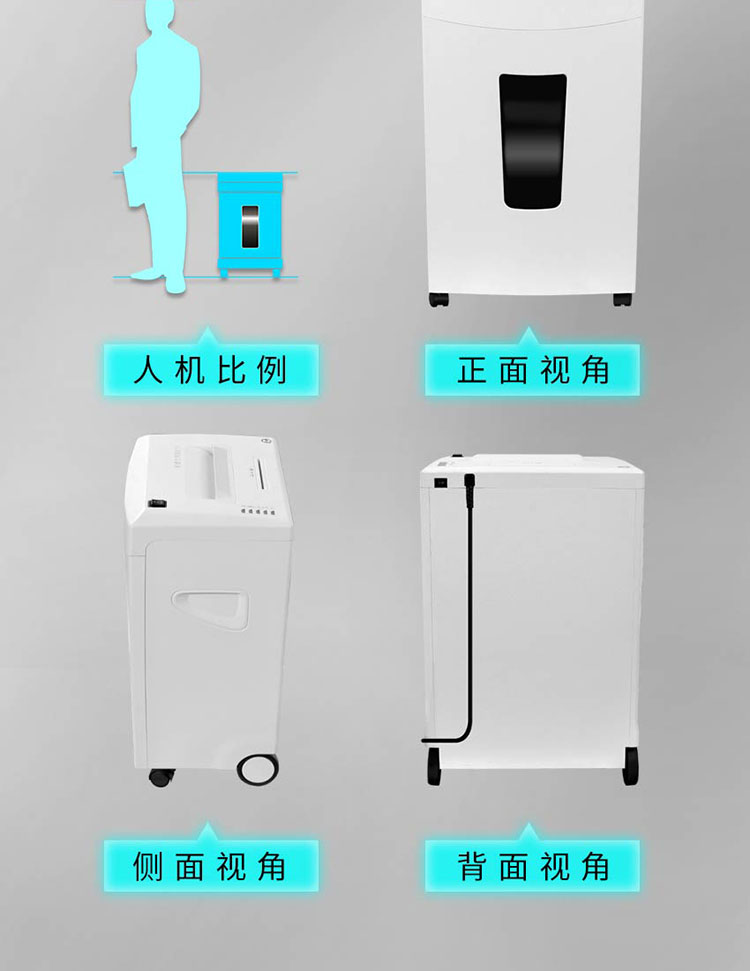 人机比例

正面视角

侧面视角

背面视角