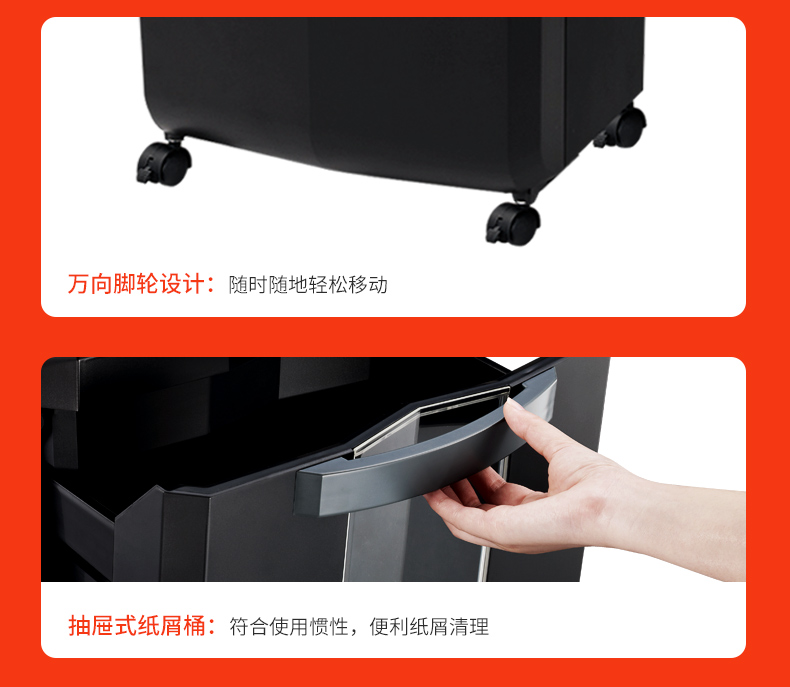 万向脚轮设计：随时随地轻松移动

抽屉式纸屑桶：符合使用惯性，便利纸屑清理