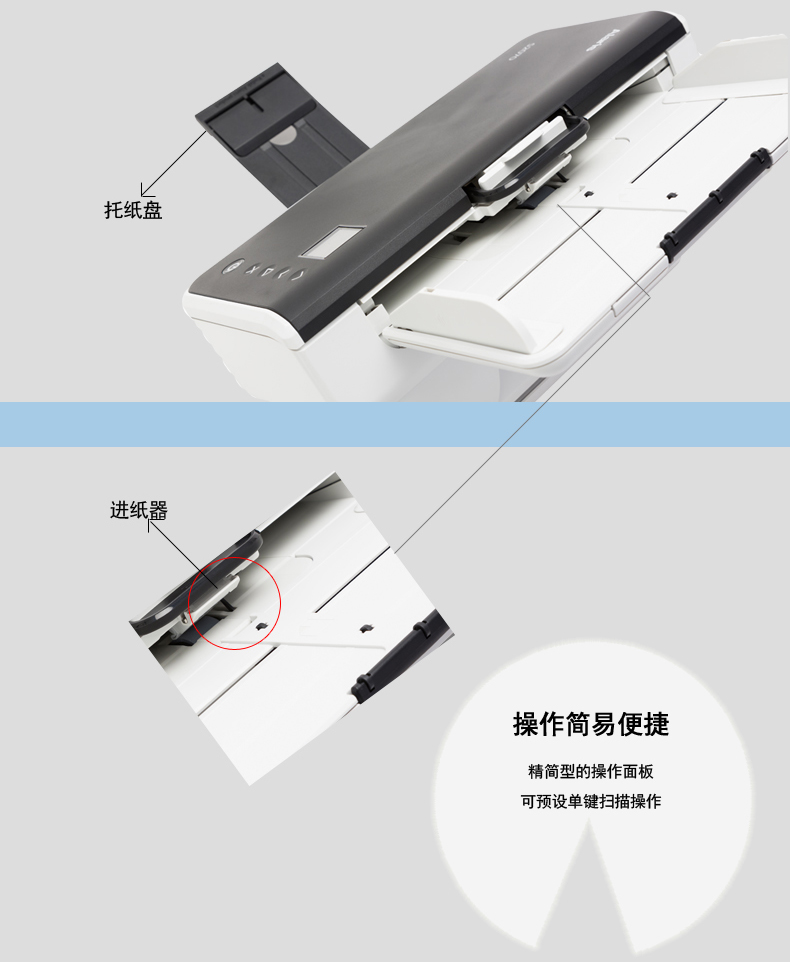 托纸盘

进纸器

操作简易便捷

精简型的操作面板

可预设单键扫描操作