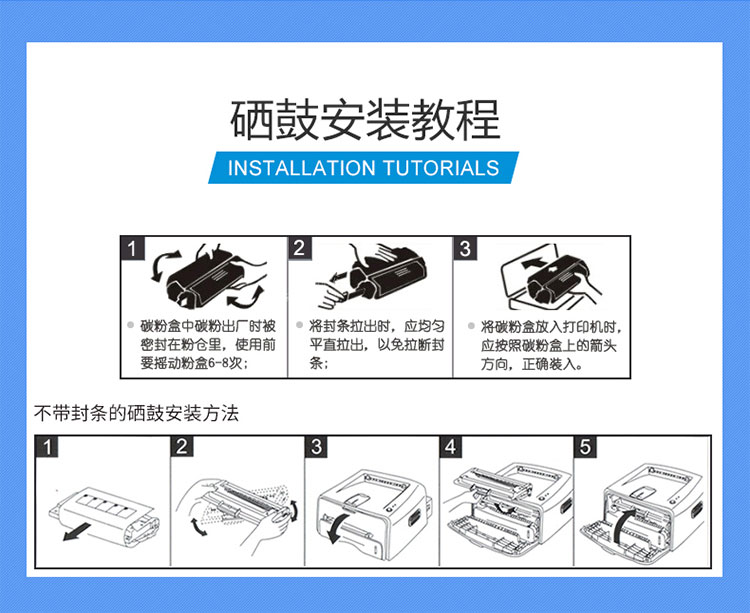 硒鼓安装教程

INSTALLATION TUTORIALS

1

碳粉盒中碳粉出厂时被密封在粉仓里，使用前要摇动粉盒6-8次；

2

将封条拉出时，应均匀平直拉出，以免拉断封条；

3

将碳粉盒放入打印机时，应按照碳粉盒上的箭头方向，正确装入。

不带封条的硒鼓安装方法

1

2

3

4

5