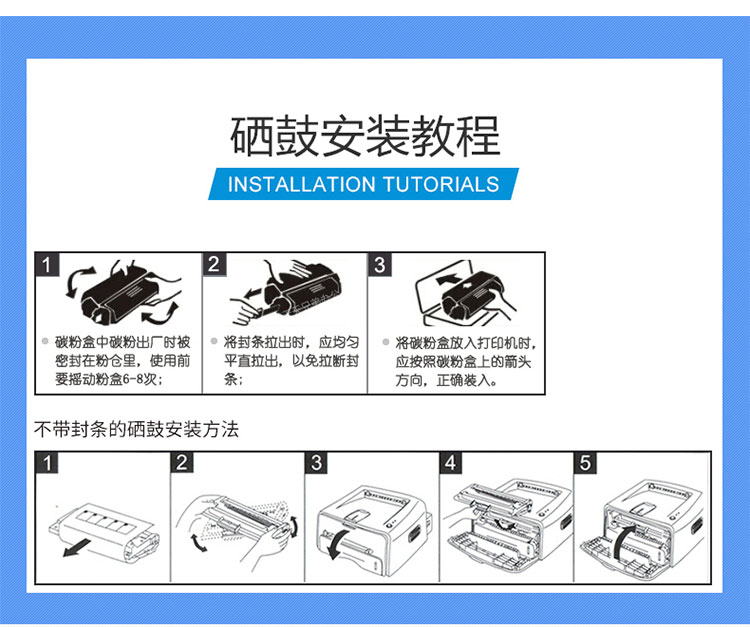 硒鼓安装教程

INSTALLATION TUTORIALS

1

碳粉盒中碳粉出厂时被密封在粉仓里，使用前要摇动粉盒6-8次；

2

将封条拉出时，应均匀平直拉出，以免拉断封条；

3

将碳粉盒放入打印机时，应按照碳粉盒上的箭头方向，正确装入。

不带封条的硒鼓安装方法

1

2

3

4

5