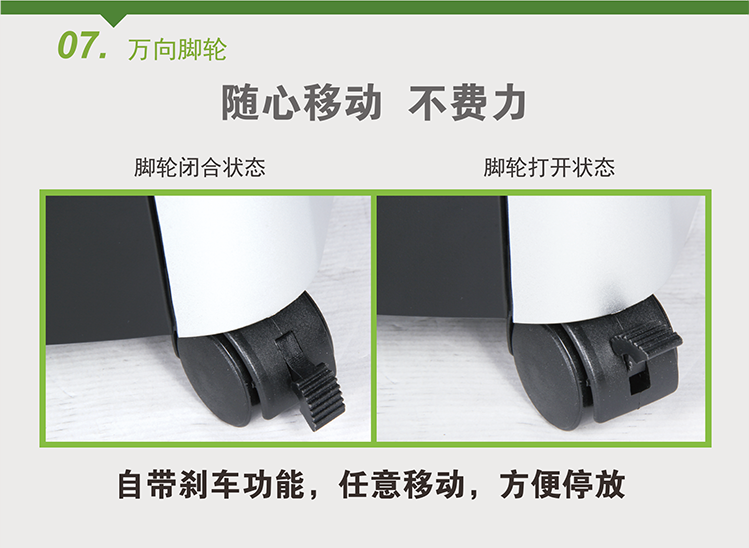 07. 万向脚轮

随心移动 不费力

脚轮闭合状态

脚轮打开状态

自带刹车功能，任意移动，方便停放