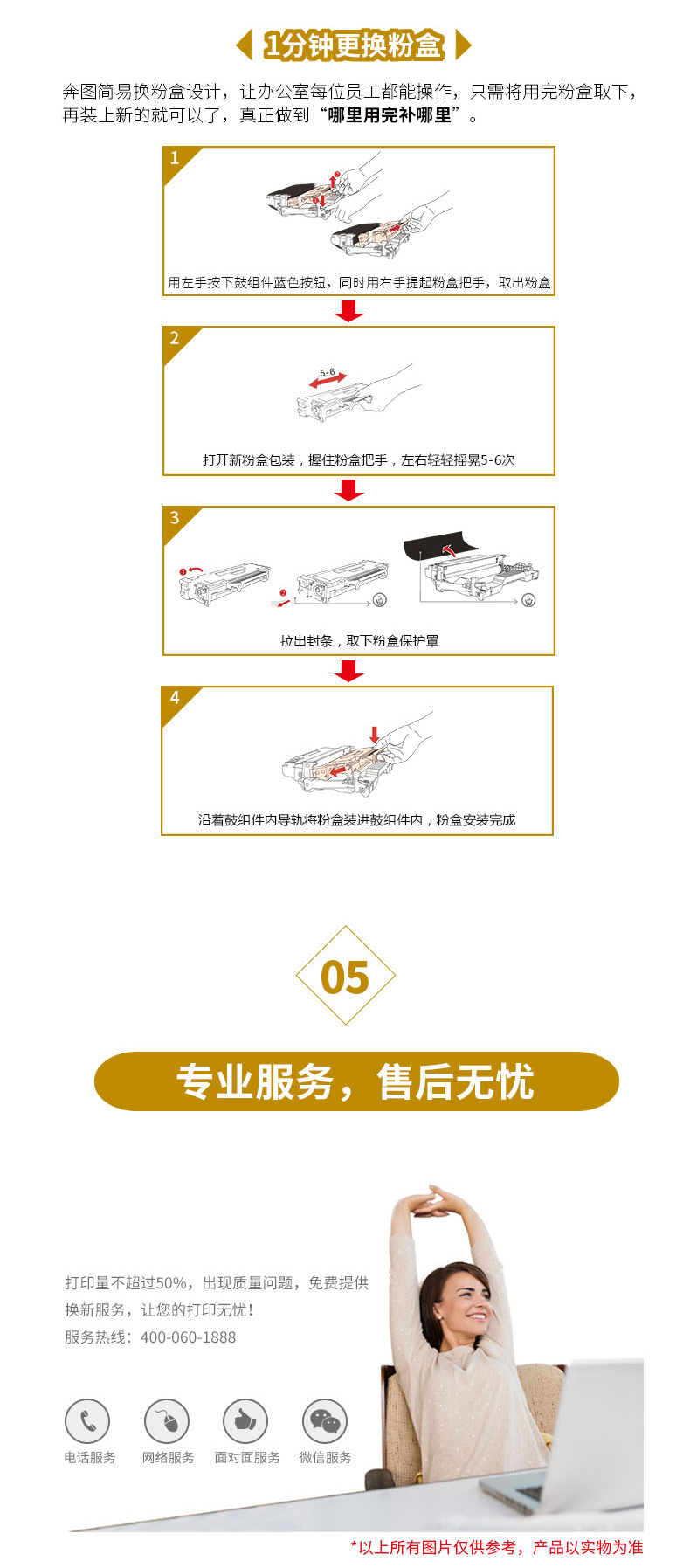 1分钟更换粉盒

奔图简易换粉盒设计，让办公室每位员工都能操作，只需将用完粉盒取下，再装上新的就可以了，真正做到“哪里用完补哪里”。

1

用左手按下鼓组件蓝色按钮，同时用右手提起粉盒把手，取出粉盒

2

5-6

打开新粉盒包装，握住粉盒把手，左右轻轻摇晃5-6次

3

拉出封条，取下粉盒保护罩

4

沿着鼓组件内导轨将粉盒装进鼓组件内，粉盒安装完成

05

专业服务，售后无忧

打印量不超过50%，出现质量问题，免费提供换新服务，让您的打印无忧！
服务热线：400-060-1888

电话服务 网络服务 面对面服务 微信服务

*以上所有图片仅供参考，产品以实物为准