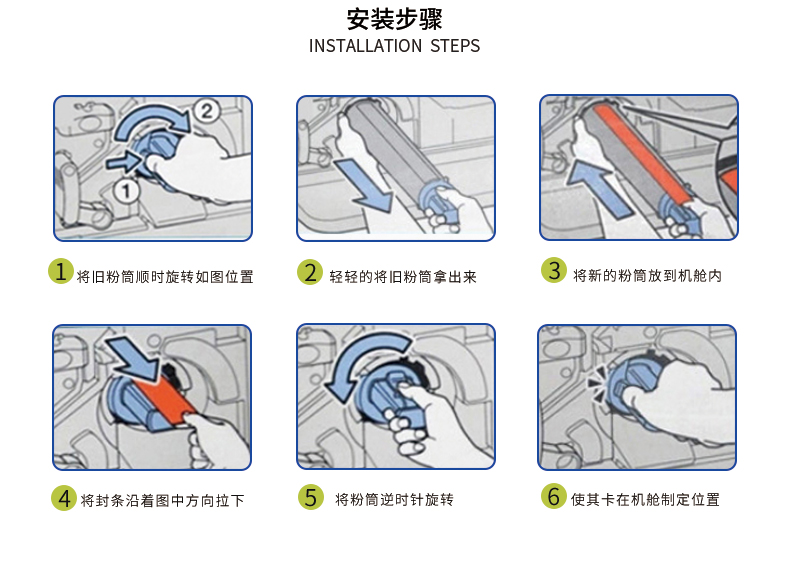 安装步骤
INSTALLATION STEPS

2

1

1 将旧粉筒顺时旋转如图位置

2 轻轻的将旧粉筒拿出来

3 将新的粉筒放到机舱内

4 将封条沿着图中方向拉下

5 将粉筒逆时针旋转

6 使其卡在机舱制定位置