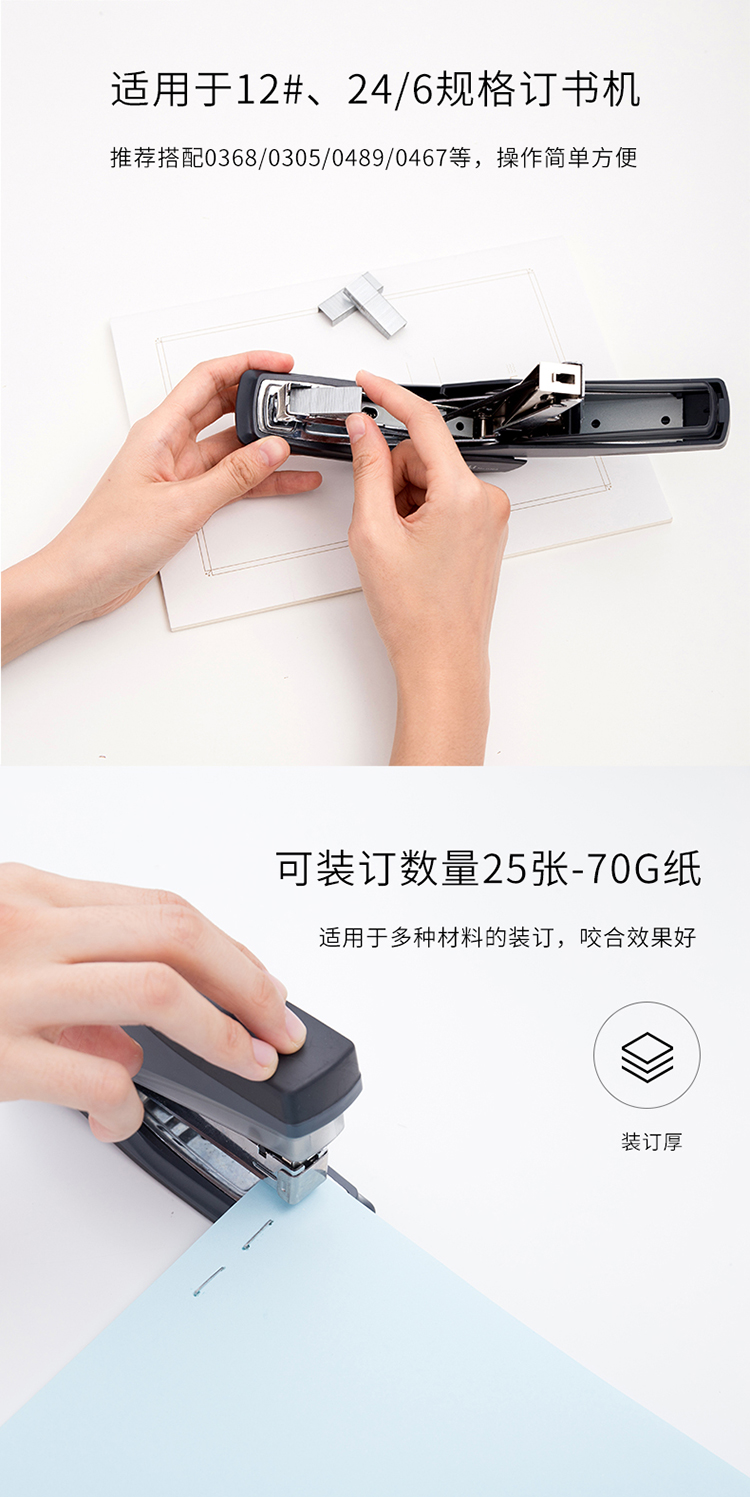 适用于12#、24/6规格订书机

推荐搭配0368/0305/0489/0467等，操作简单方便

可装订数量25张-70G纸

适用于多种材料的装订，咬合效果好

装订厚