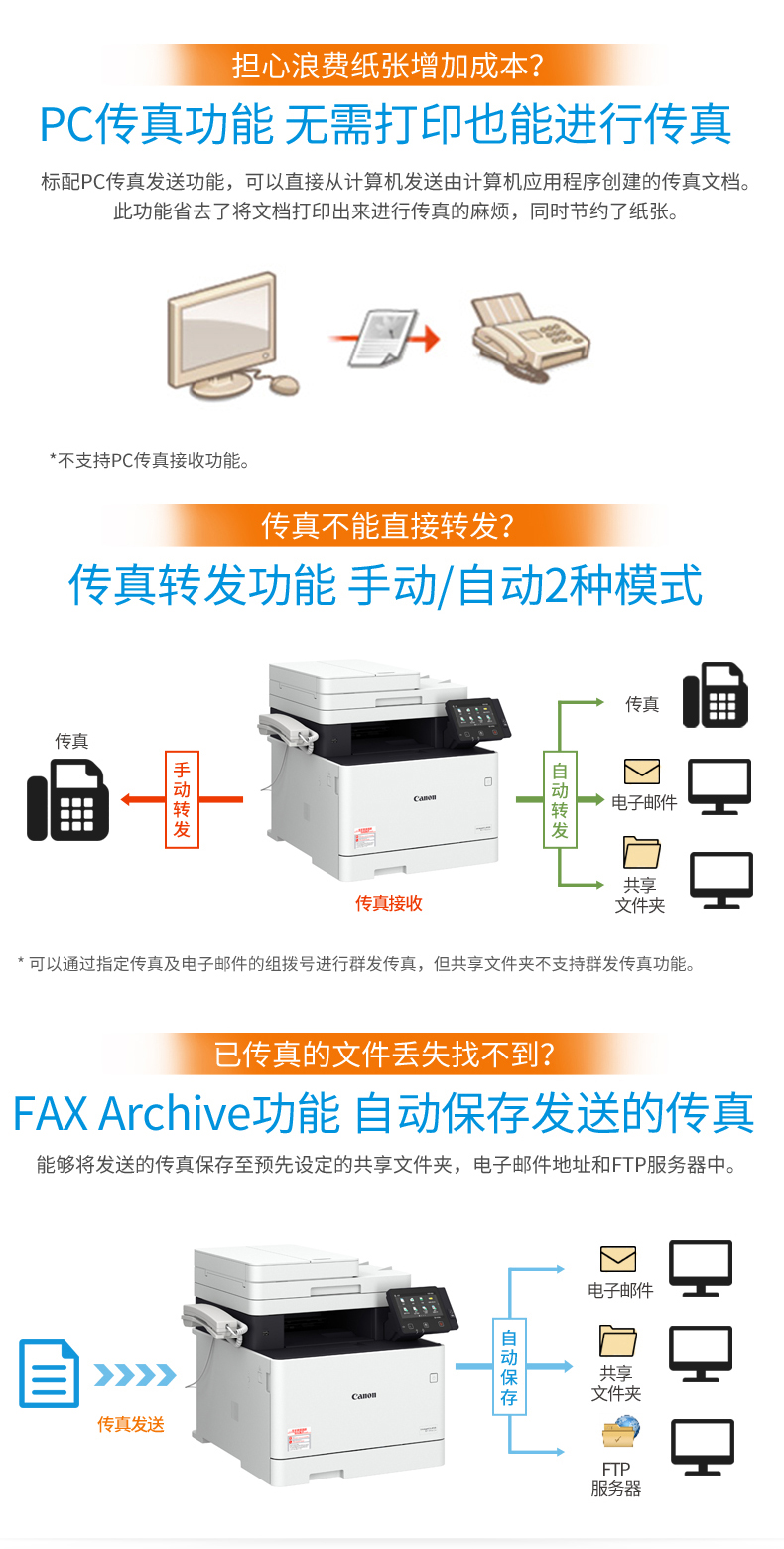 担心浪费纸张增加成本?

PC传真功能 无需打印也能进行传真

标配PC传真发送功能，可以直接从计算机发送由计算机应用程序创建的传真文档。此功能省去了将文档打印出来进行传真的麻烦，同时节约了纸张。

*不支持PC传真接收功能。

传真不能直接转发?

传真转发功能 手动/自动2种模式

传真

手动转发

Canon

传真接收

自动转发

传真

电子邮件

共享文件夹

* 可以通过指定传真及电子邮件的组拨号进行群发传真，但共享文件夹不支持群发传真功能。

已传真的文件丢失找不到?

FAX Archive功能 自动保存发送的传真

能够将发送的传真保存至预先设定的共享文件夹，电子邮件地址和FTP服务器中。

传真发送

Canon

自动保存

电子邮件

共享文件夹

FTP服务器