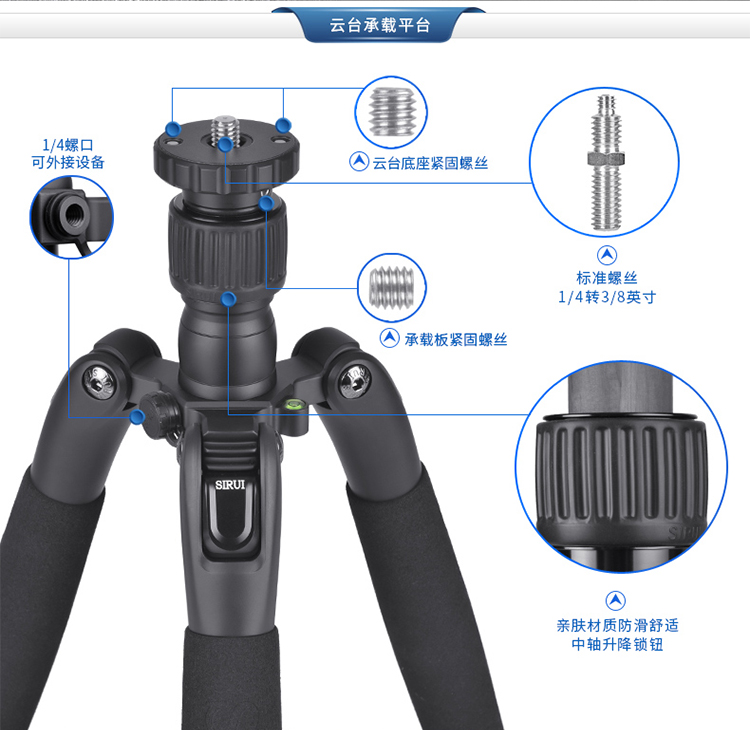 云台承载平台

1/4螺口
可外接设备

云台底座紧固螺丝

标准螺丝
1/4转3/8英寸

承载板紧固螺丝

SIRUI

SIRUI

亲肤材质防滑舒适
中轴升降锁钮