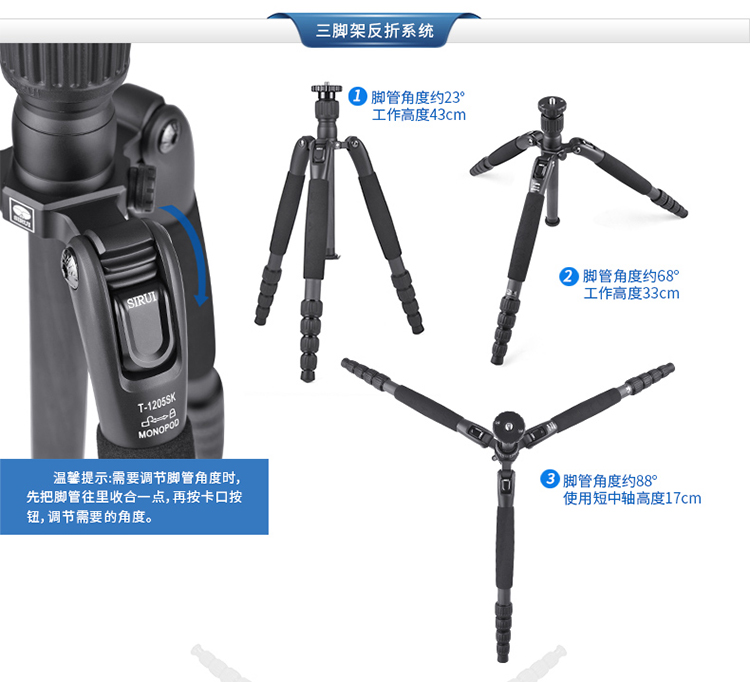 三脚架反折系统

SIRUI

SIRUI

T-1205SK

MONOPOD

温馨提示:需要调节脚管角度时,先把脚管往里收合一点,再按卡口按钮,调节需要的角度。

1 脚管角度约23°
工作高度43cm

2 脚管角度约68°
工作高度33cm

3 脚管角度约88°
使用短中轴高度17cm