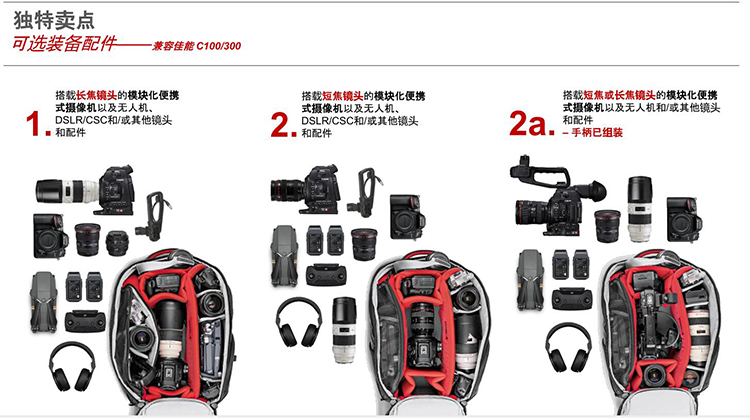 独特卖点
可选装备配件——兼容佳能 C100/300

1. 搭载长焦镜头的模块化便携式摄像机以及无人机、DSLR/CSC和/或其他镜头和配件

2. 搭载短焦镜头的模块化便携式摄像机以及无人机、DSLR/CSC和/或其他镜头和配件

2a. 搭载短焦或长焦镜头的模块化便携式摄像机以及无人机和/或其他镜头和配件 – 手柄已组装