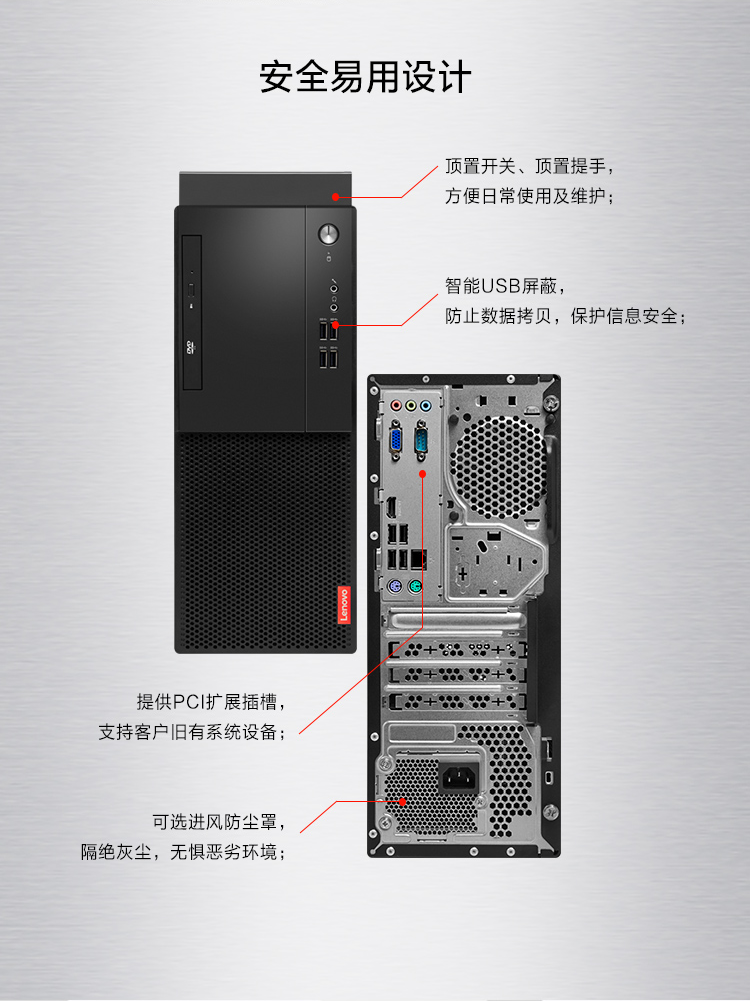 安全易用设计

顶置开关、顶置提手，
方便日常使用及维护；

智能USB屏蔽，
防止数据拷贝，保护信息安全；

DVD

Lenovo

提供PCI扩展插槽，
支持客户旧有系统设备；

可选进风防尘罩，
隔绝灰尘，无惧恶劣环境；